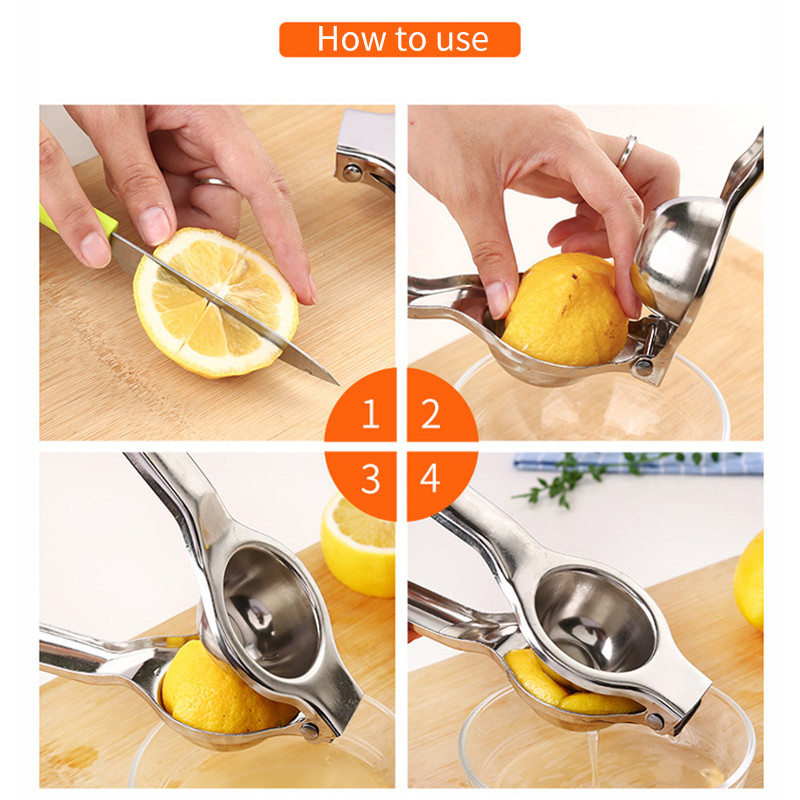 How to use

1 2
3 4