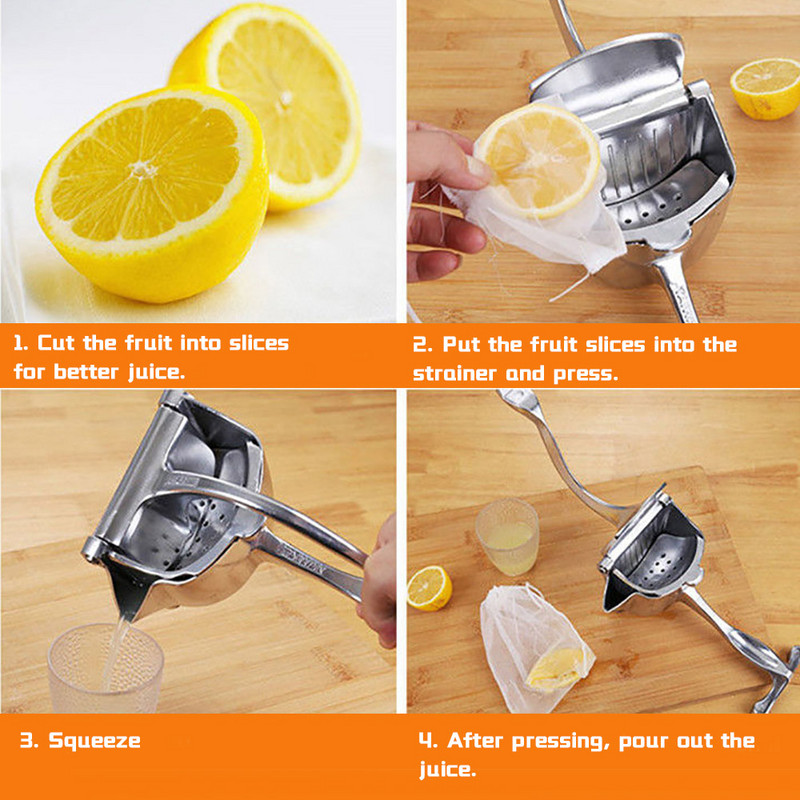 1. Cut the fruit into slices for better juice.

2. Put the fruit slices into the strainer and press.

3. Squeeze

4. After pressing, pour out the juice.