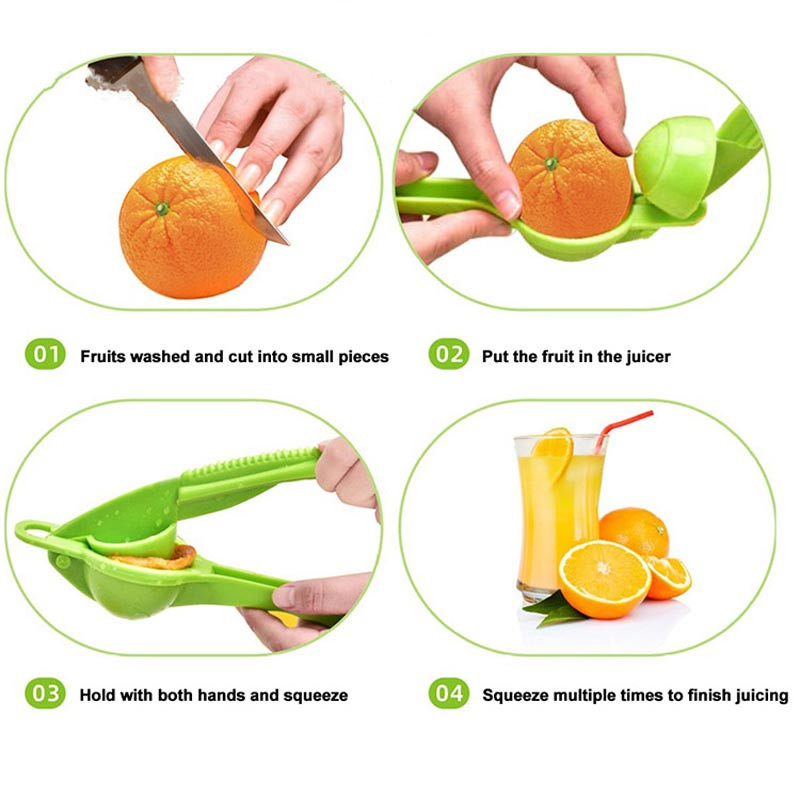 01 Fruits washed and cut into small pieces

02 Put the fruit in the juicer

03 Hold with both hands and squeeze

04 Squeeze multiple times to finish juicing