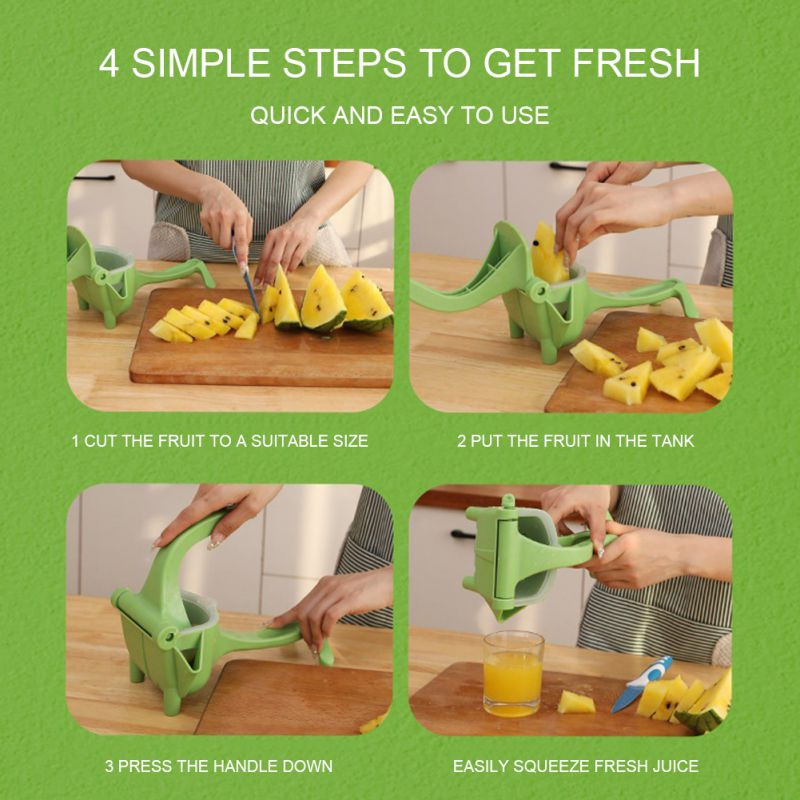 4 SIMPLE STEPS TO GET FRESH

QUICK AND EASY TO USE

1 CUT THE FRUIT TO A SUITABLE SIZE

2 PUT THE FRUIT IN THE TANK

3 PRESS THE HANDLE DOWN

EASILY SQUEEZE FRESH JUICE