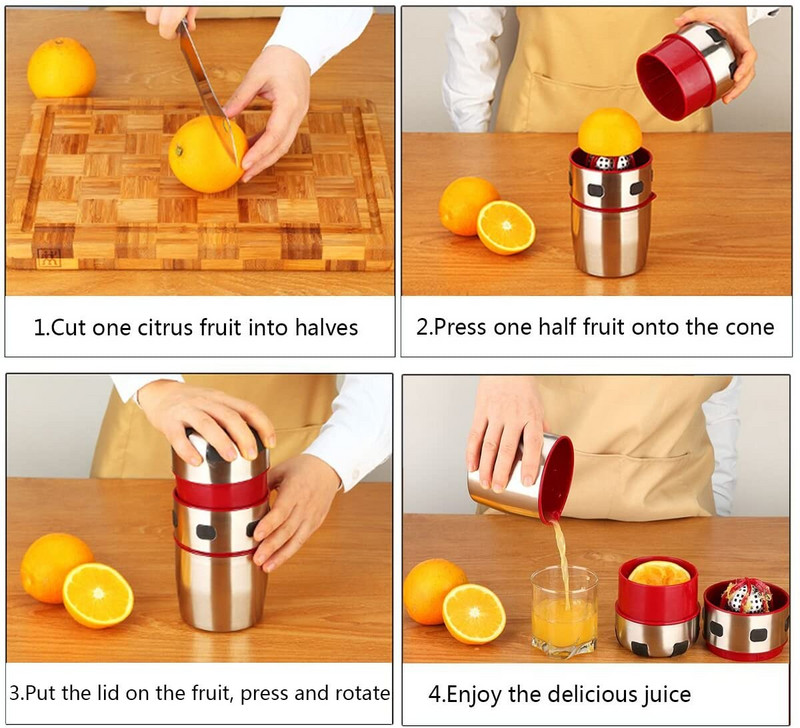 1.Cut one citrus fruit into halves

2.Press one half fruit onto the cone

3.Put the lid on the fruit, press and rotate

4.Enjoy the delicious juice