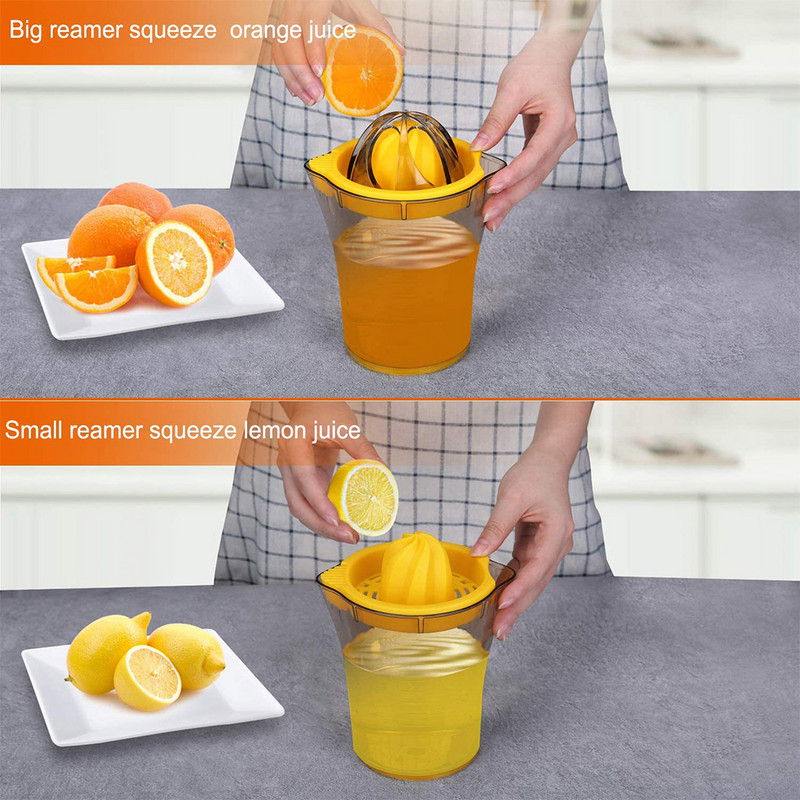 Big reamer squeeze orange juice

Small reamer squeeze lemon juice