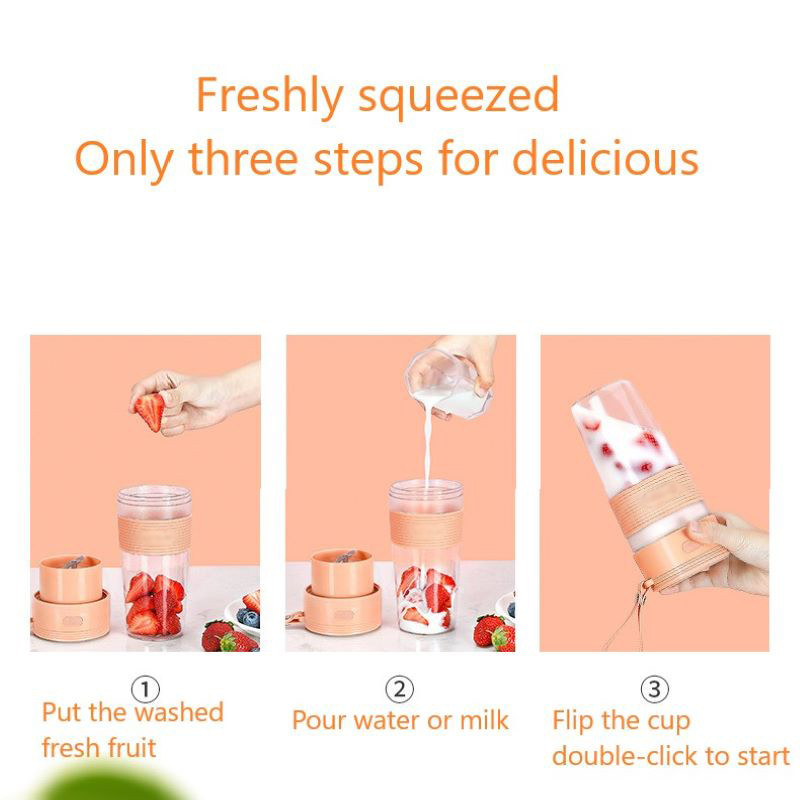 Freshly squeezed
Only three steps for delicious

①
Put the washed fresh fruit

②
Pour water or milk

③
Flip the cup double-click to start