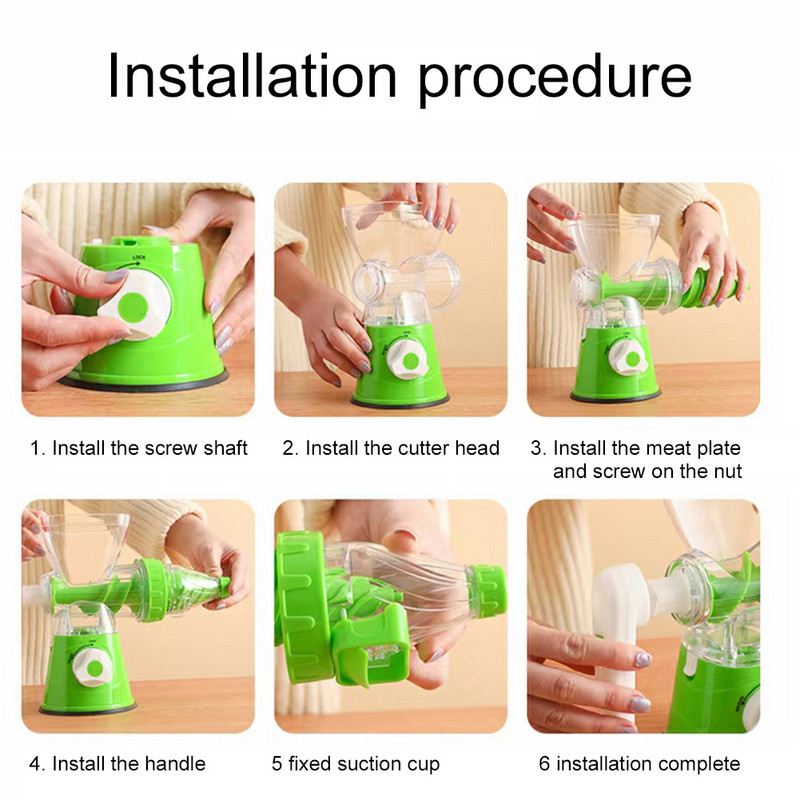 Installation procedure

LOCK

1. Install the screw shaft

2. Install the cutter head

3. Install the meat plate and screw on the nut

4. Install the handle

5 fixed suction cup

6 installation complete