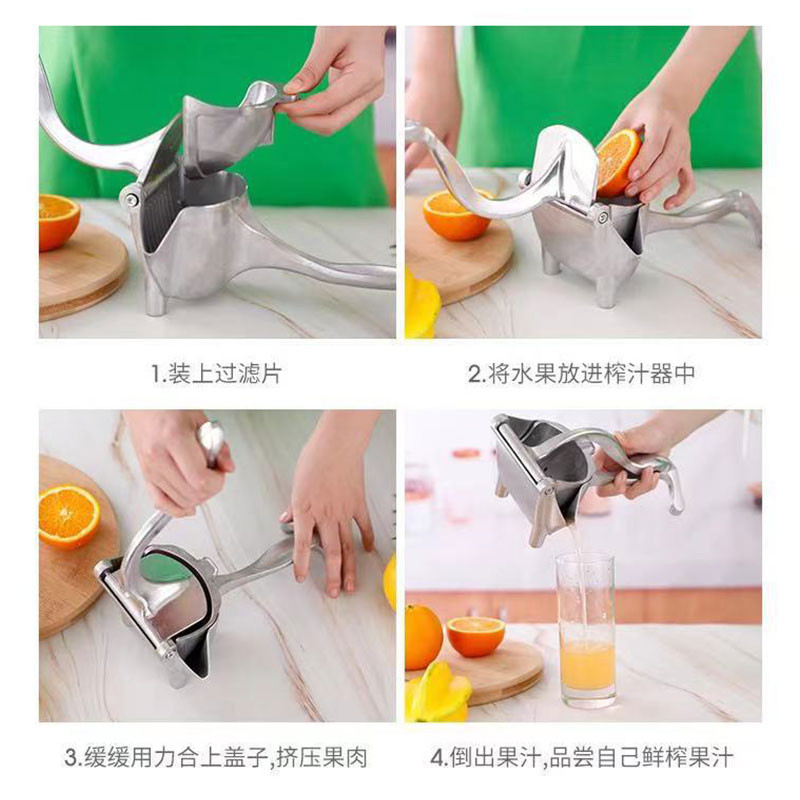 1.装上过滤片

2.将水果放进榨汁器中

3.缓缓用力合上盖子,挤压果肉

4.倒出果汁,品尝自己鲜榨果汁