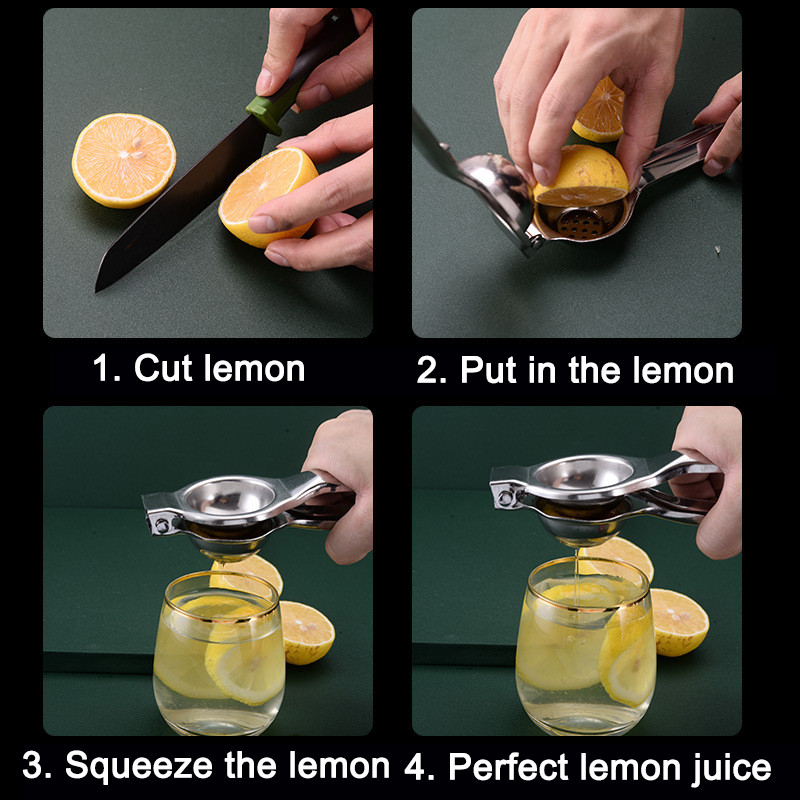 1. Cut lemon

2. Put in the lemon

3. Squeeze the lemon

4. Perfect lemon juice