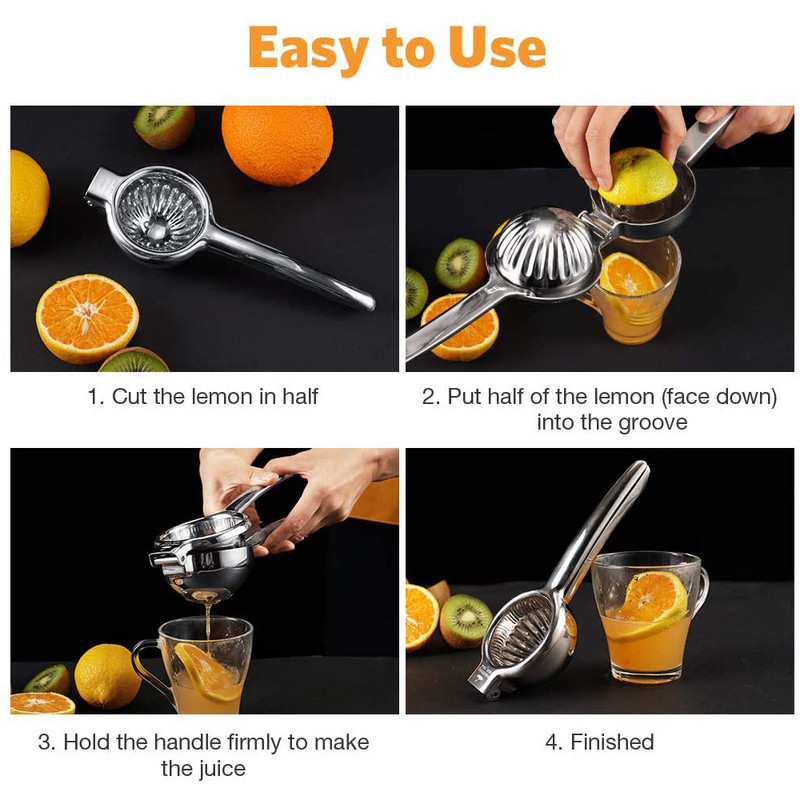 Easy to Use

1. Cut the lemon in half

2. Put half of the lemon (face down) into the groove

3. Hold the handle firmly to make the juice

4. Finished