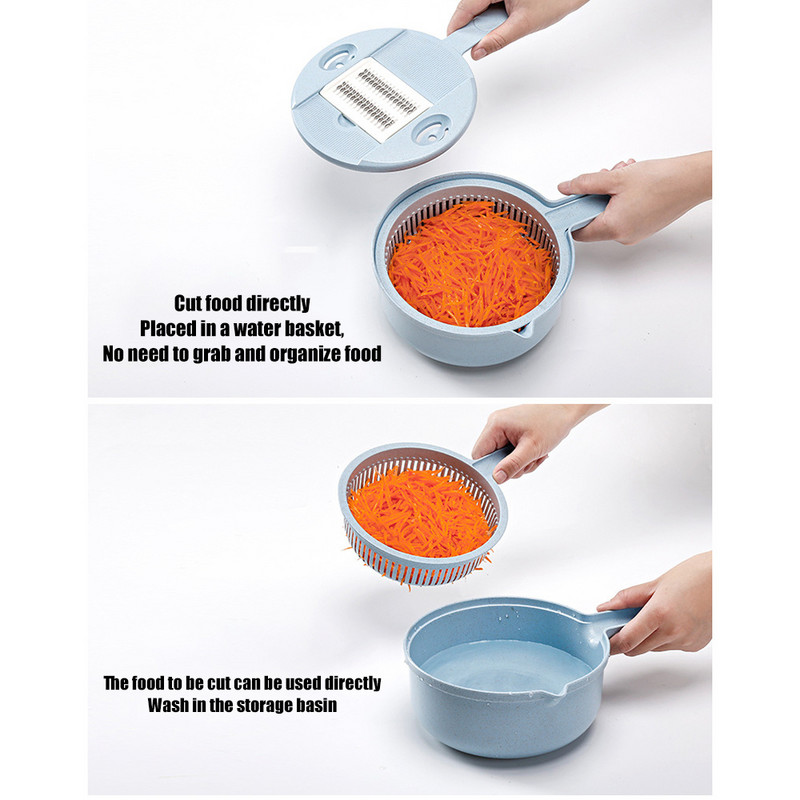 Cut food directly
Placed in a water basket,
No need to grab and organize food

The food to be cut can be used directly
Wash in the storage basin