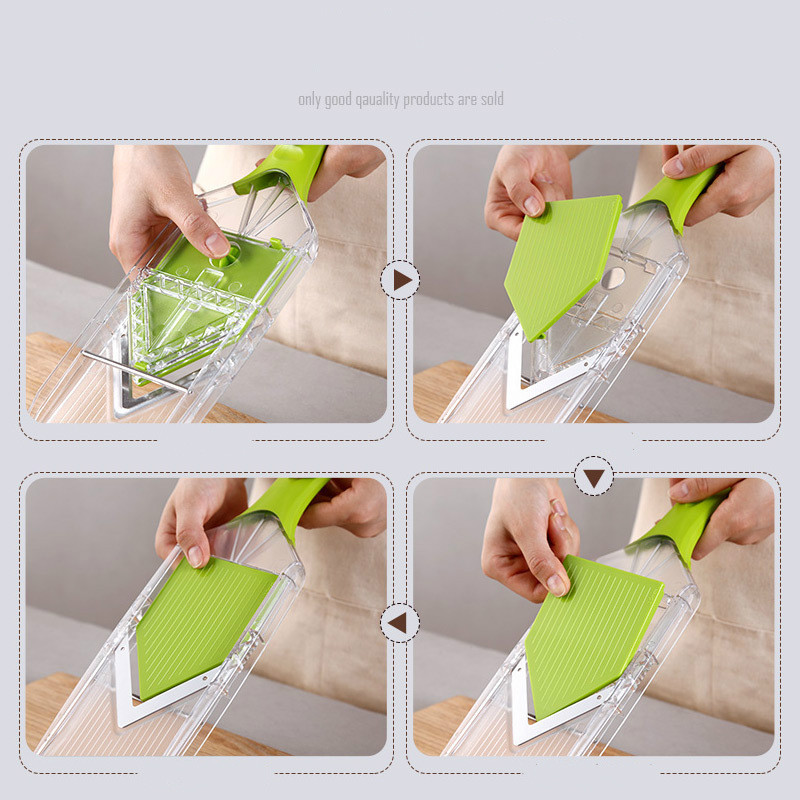 only good qauality products are sold