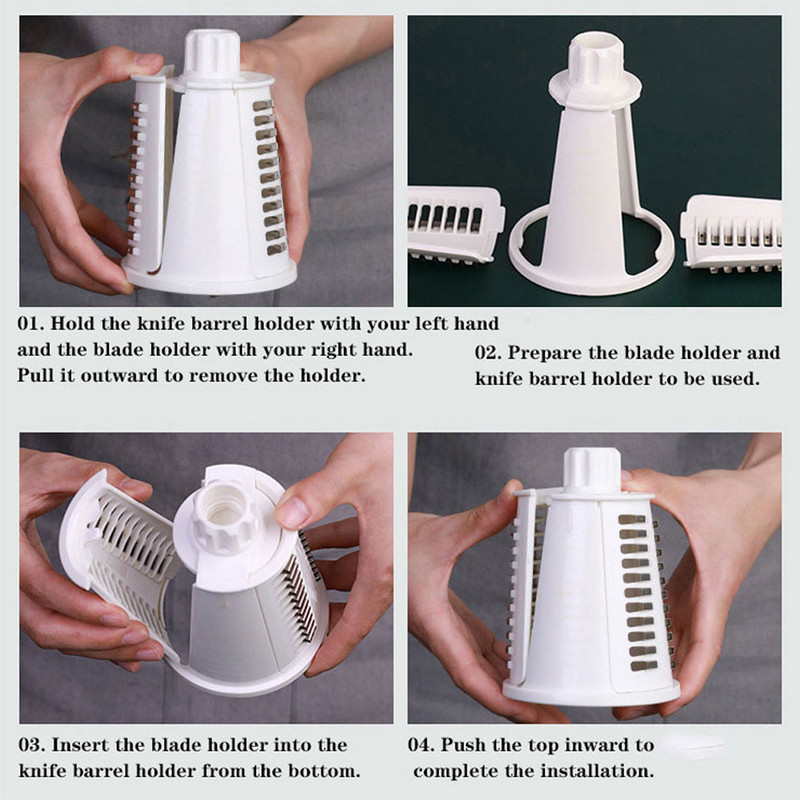 01. Hold the knife barrel holder with your left hand and the blade holder with your right hand. Pull it outward to remove the holder.

02. Prepare the blade holder and knife barrel holder to be used.

03. Insert the blade holder into the knife barrel holder from the bottom.

04. Push the top inward to complete the installation.