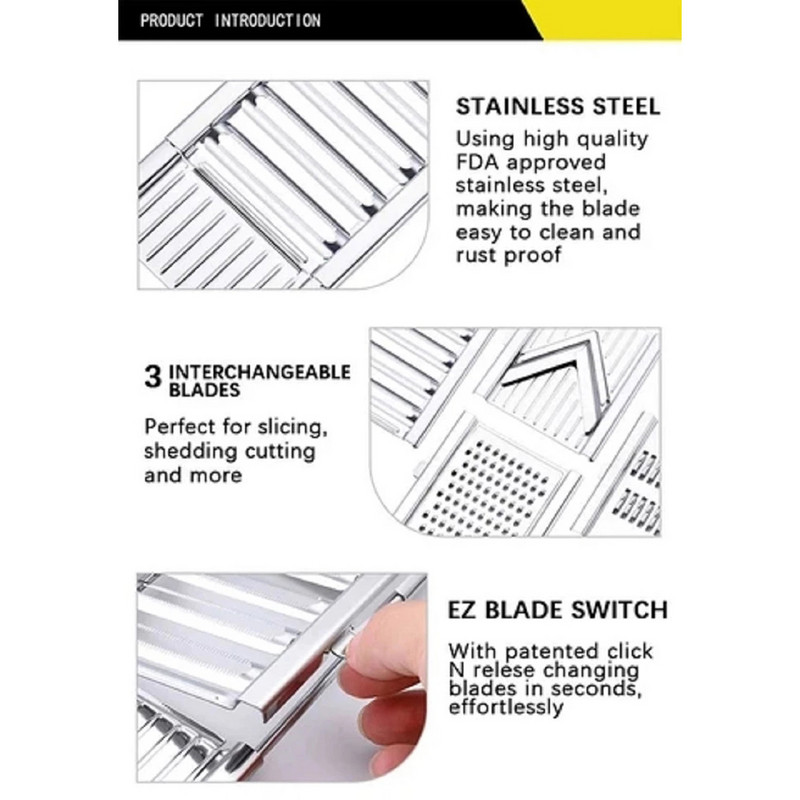 PRODUCT INTRODUCTION

STAINLESS STEEL

Using high quality FDA approved stainless steel, making the blade easy to clean and rust proof

3 INTERCHANGEABLE BLADES

Perfect for slicing, shedding cutting and more

EZ BLADE SWITCH

With patented click N relese changing blades in seconds, effortlessly