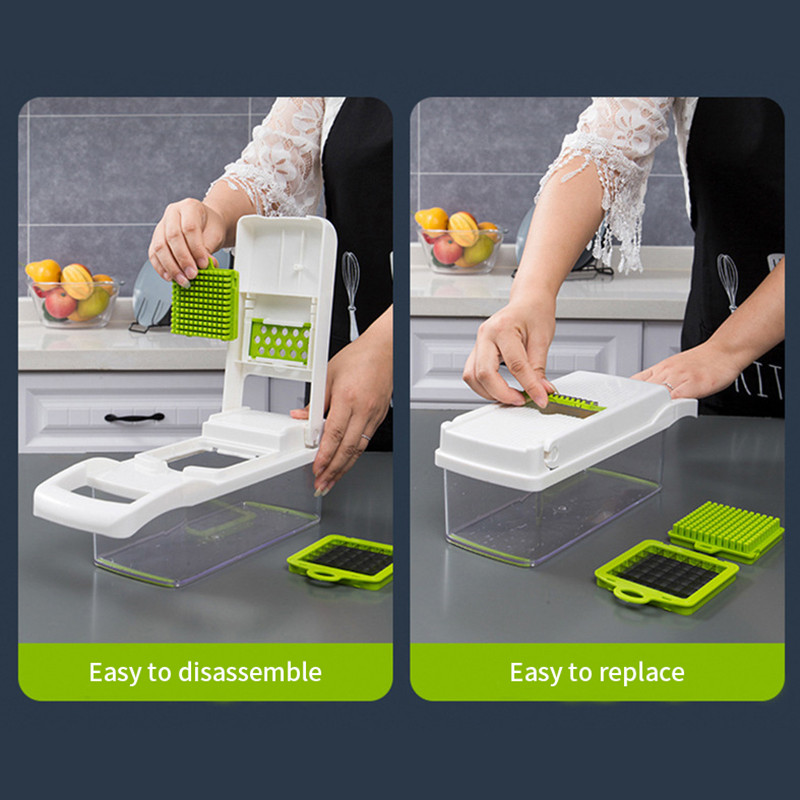 Easy to disassemble

Easy to replace