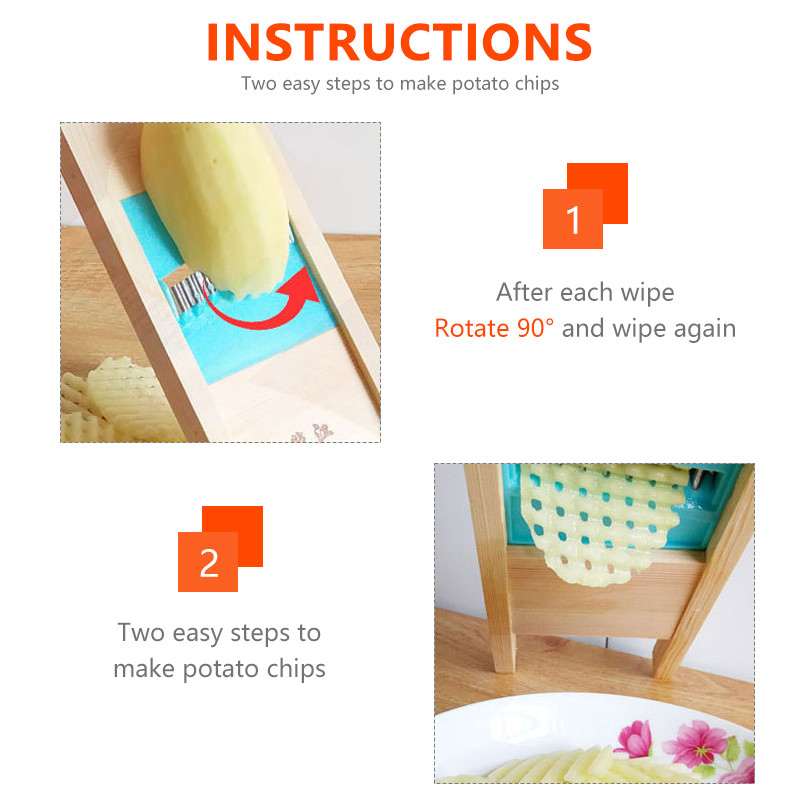 INSTRUCTIONS
Two easy steps to make potato chips

1

After each wipe
Rotate 90° and wipe again

2

Two easy steps to make potato chips