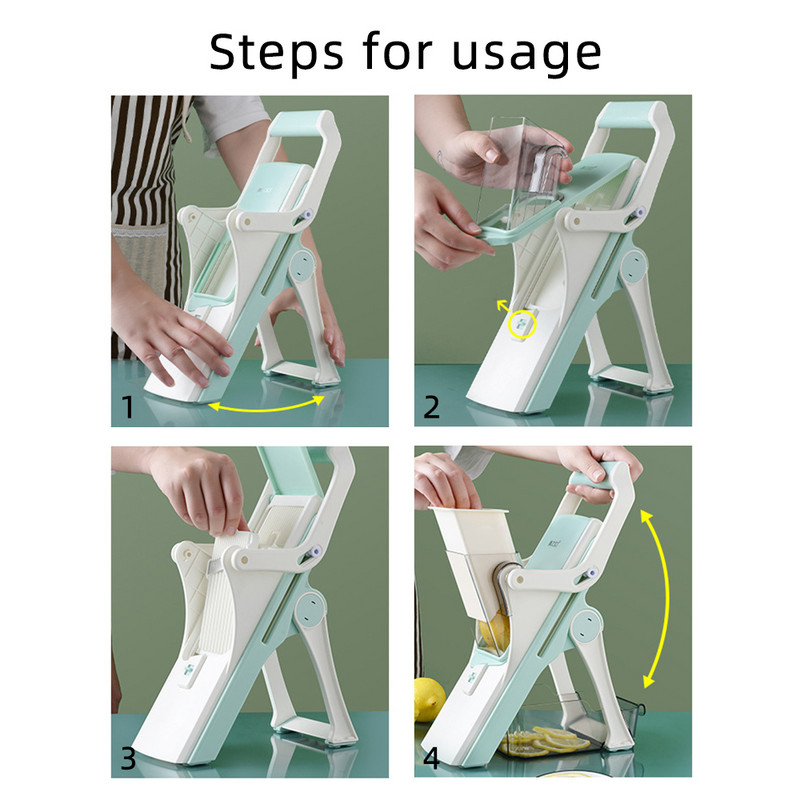 Steps for usage

1

2

3

4