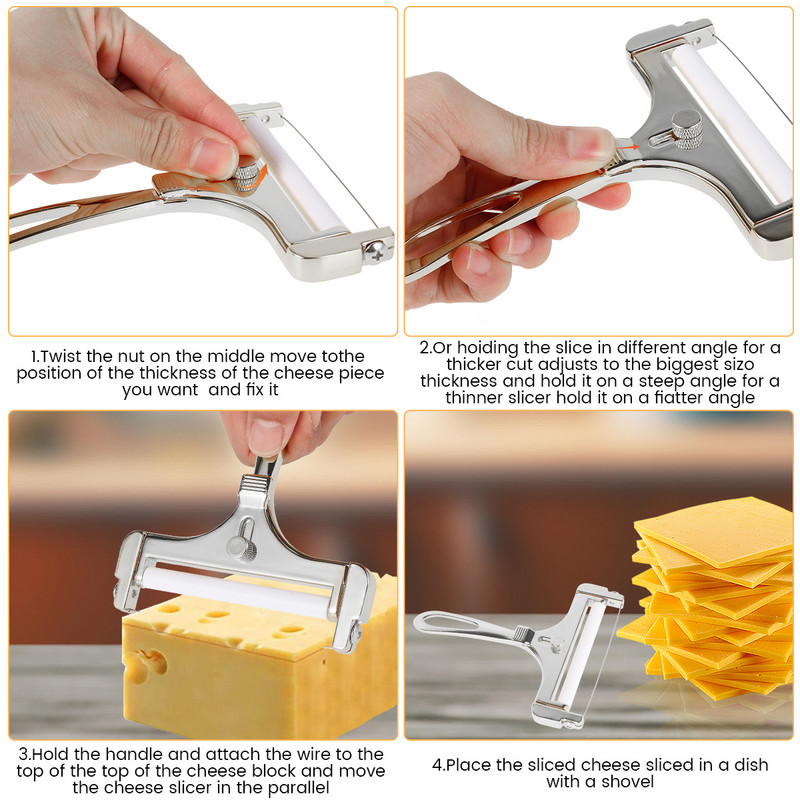 1.Twist the nut on the middle move tothe position of the thickness of the cheese piece you want  and fix it

2.Or hoiding the slice in different angle for a thicker cut adjusts to the biggest sizo thickness and hold it on a steep angle for a thinner slicer hold it on a fiatter angle

3.Hold the handle and attach the wire to the top of the top of the cheese block and move the cheese slicer in the parallel

4.Place the sliced cheese sliced in a dish with a shovel