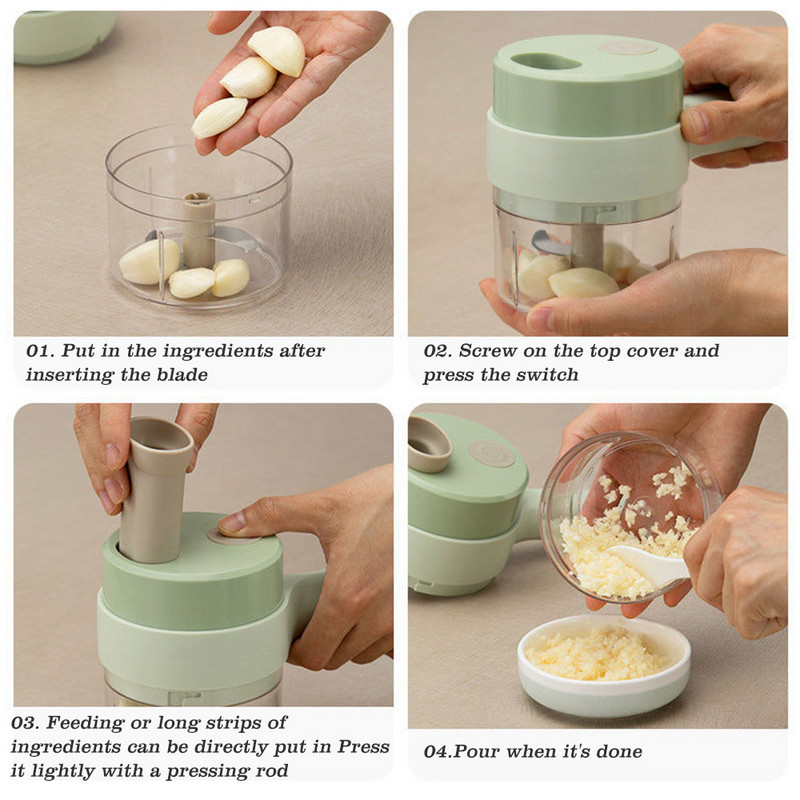 01. Put in the ingredients after inserting the blade

02. Screw on the top cover and press the switch

03. Feeding or long strips of ingredients can be directly put in Press it lightly with a pressing rod

04.Pour when it's done