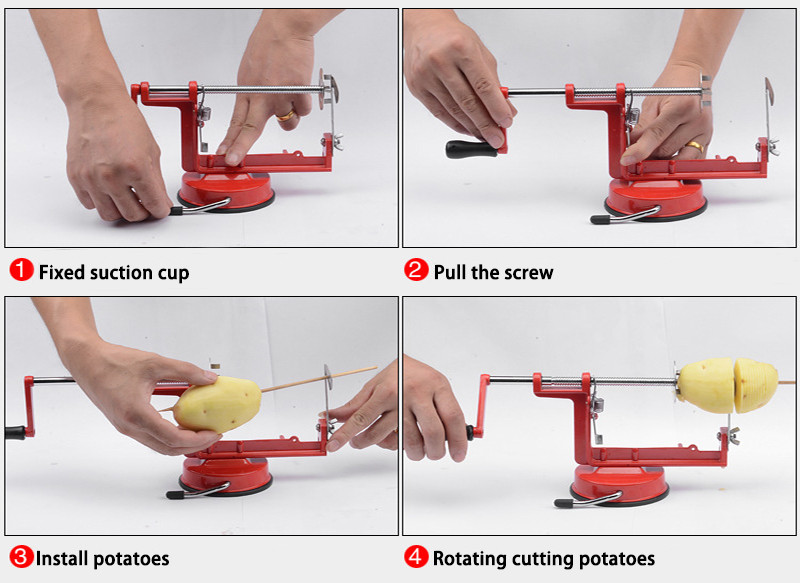 1 Fixed suction cup

2 Pull the screw

3 Install potatoes

4 Rotating cutting potatoes