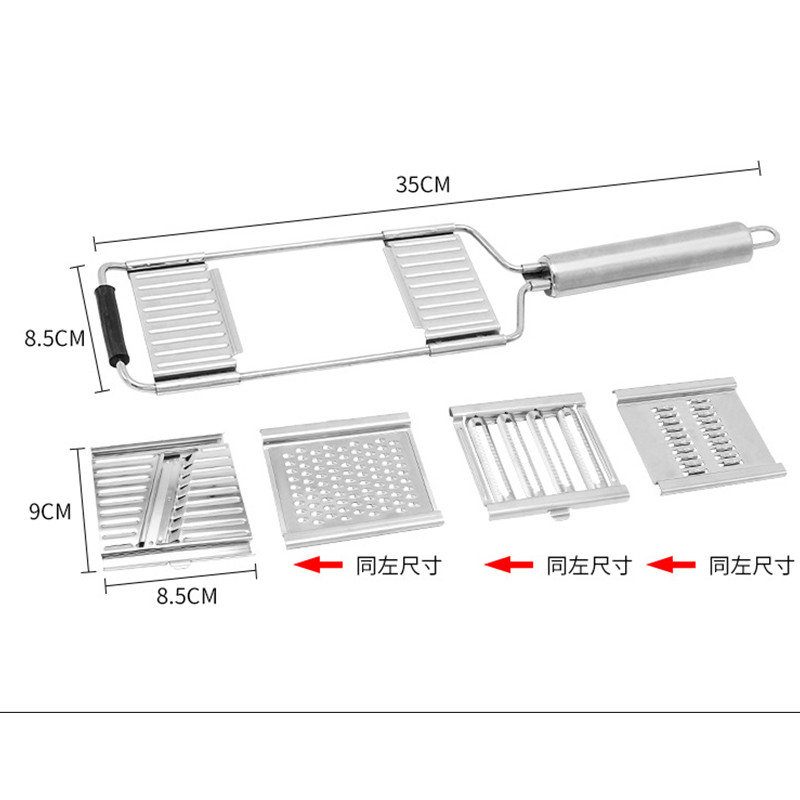 35CM

8.5CM

9CM

8.5CM

同左尺寸

同左尺寸

同左尺寸