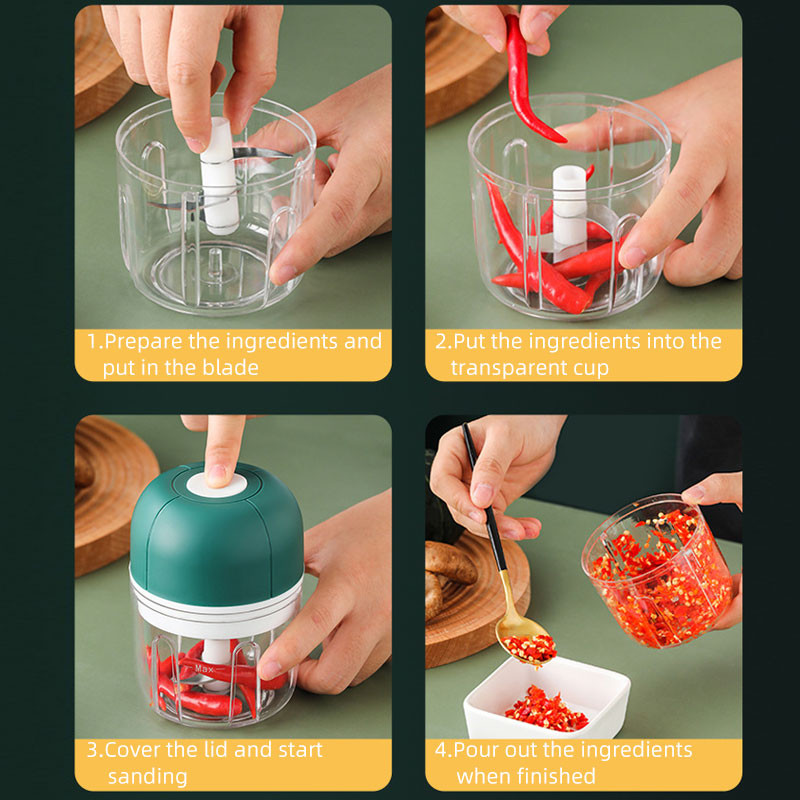 1.Prepare the ingredients and put in the blade

2.Put the ingredients into the transparent cup

Max

3.Cover the lid and start sanding

4.Pour out the ingredients when finished