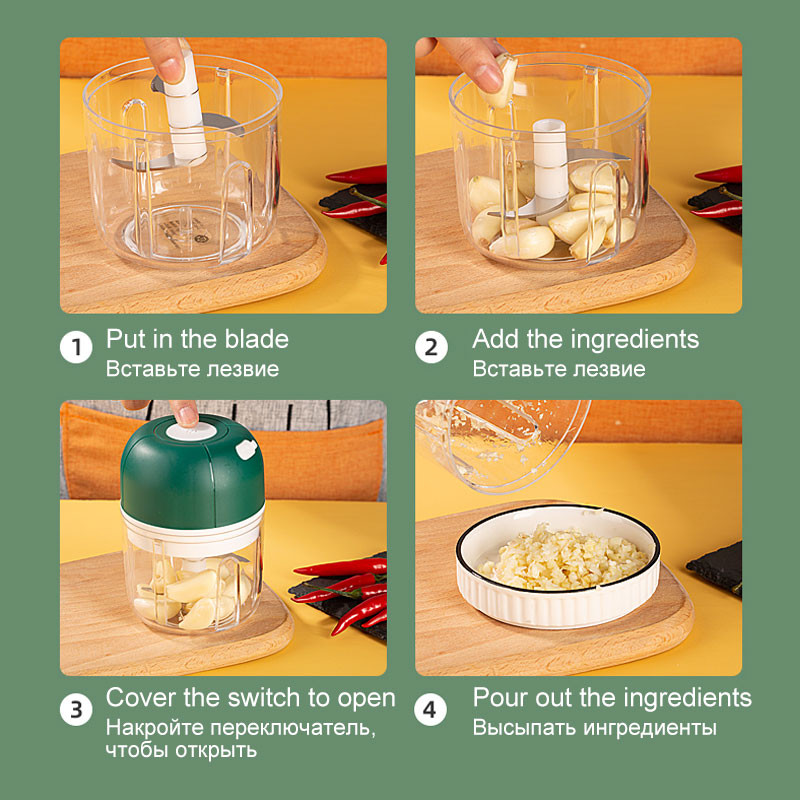 1 Put in the blade
Вставьте лезвие

2 Add the ingredients
Вставьте лезвие

3 Cover the switch to open
Накройте переключатель, чтобы открыть

4 Pour out the ingredients
Высыпать ингредиенты