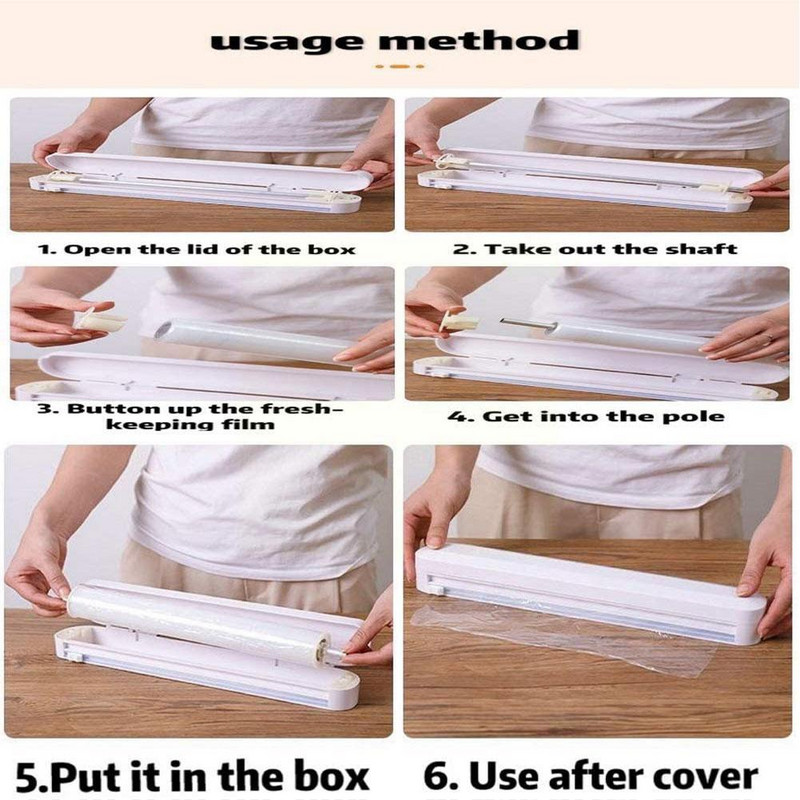 usage method

1. Open the lid of the box

2. Take out the shaft

3. Button up the fresh-keeping film

4. Get into the pole

5.Put it in the box

6. Use after cover