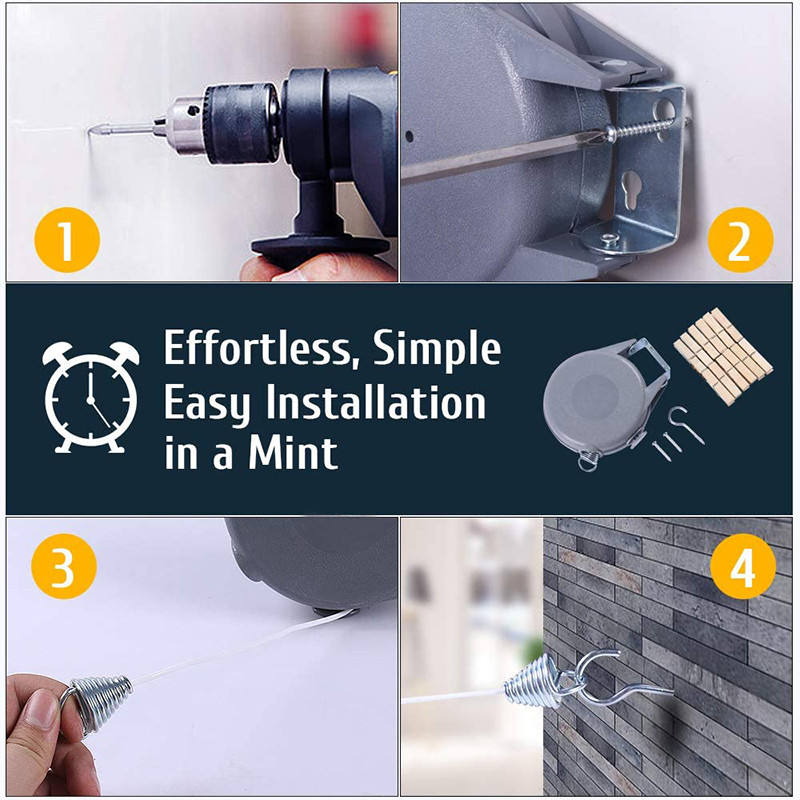 1

2

Effortless, Simple Easy Installation in a Mint

3

4