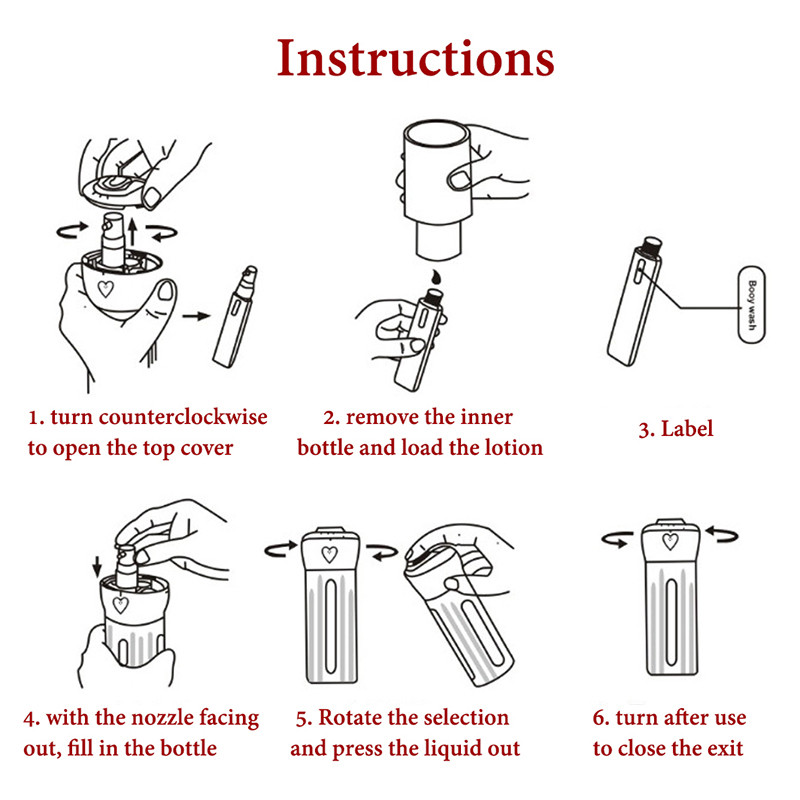 Instructions

Booy wash

1. turn counterclockwise to open the top cover

2. remove the inner bottle and load the lotion

3. Label

4. with the nozzle facing out, fill in the bottle

5. Rotate the selection and press the liquid out

6. turn after use to close the exit