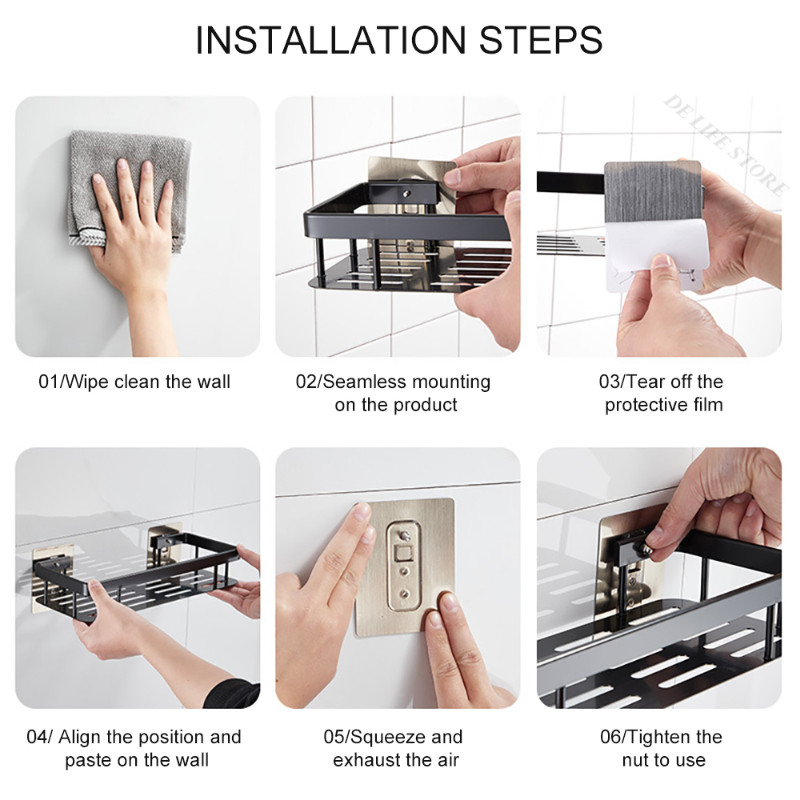 INSTALLATION STEPS

DE LIFE STORE

01/Wipe clean the wall

02/Seamless mounting on the product

03/Tear off the protective film

04/ Align the position and paste on the wall

05/Squeeze and exhaust the air

06/Tighten the nut to use