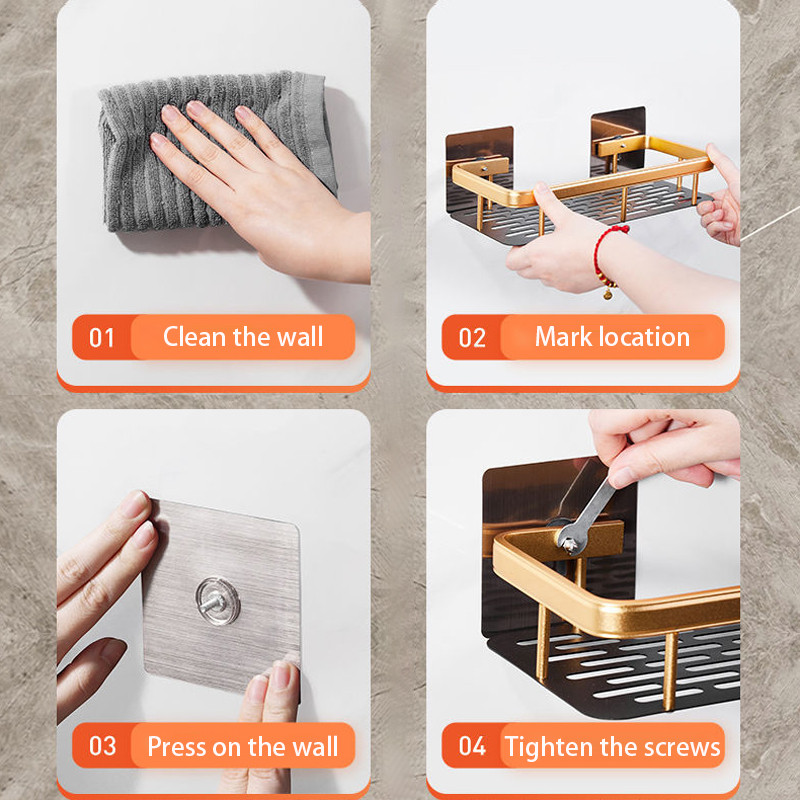 01 Clean the wall

02 Mark location

03 Press on the wall

04 Tighten the screws