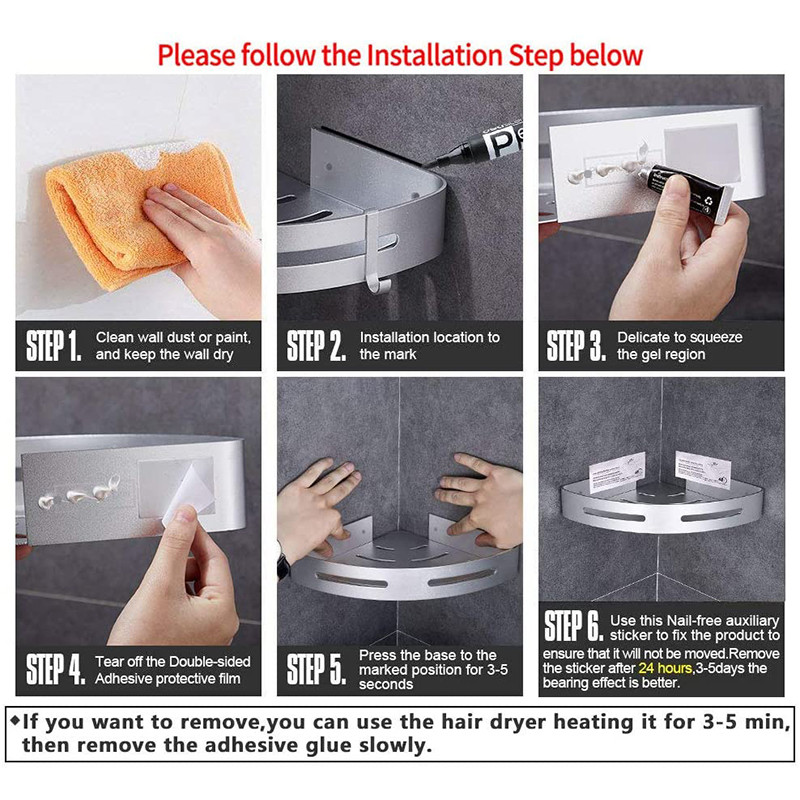 Please follow the Installation Step below

STEP 1. Clean wall dust or paint, and keep the wall dry

STEP 2. Installation location to the mark

STEP 3. Delicate to squeeze the gel region

STEP 4. Tear off the Double-sided Adhesive protective film

STEP 5. Press the base to the marked position for 3-5 seconds

STEP 6. Use this Nail-free auxiliary sticker to fix the product to ensure that it will not be moved.Remove the sticker after 24 hours,3-5days the bearing effect is better.

◆If you want to remove,you can use the hair dryer heating it for 3-5 min, then remove the adhesive glue slowly.