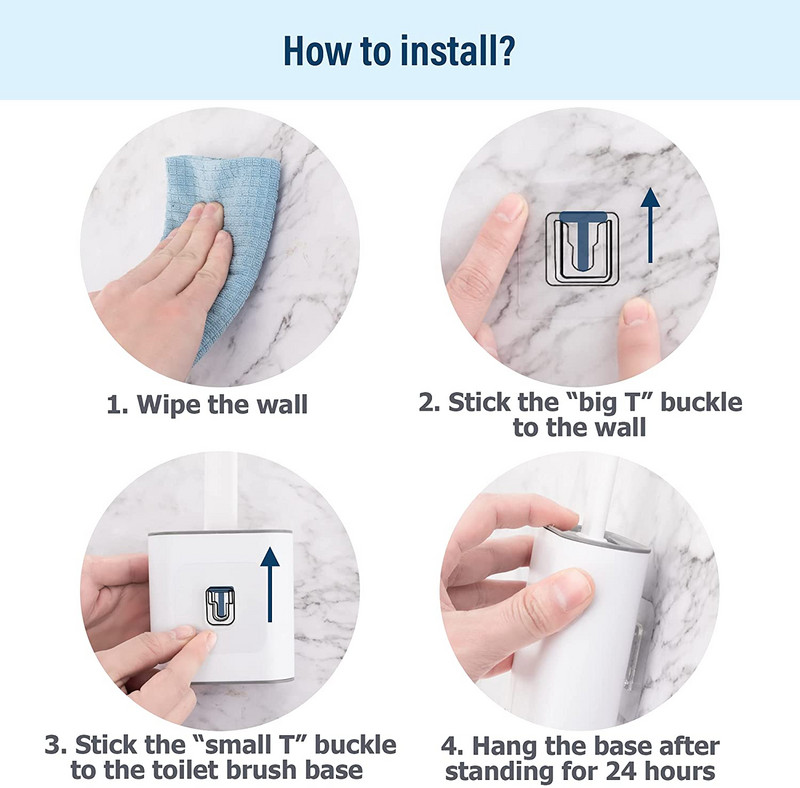 How to install?

1. Wipe the wall

2. Stick the “big T” buckle to the wall

3. Stick the “small T” buckle to the toilet brush base

4. Hang the base after standing for 24 hours