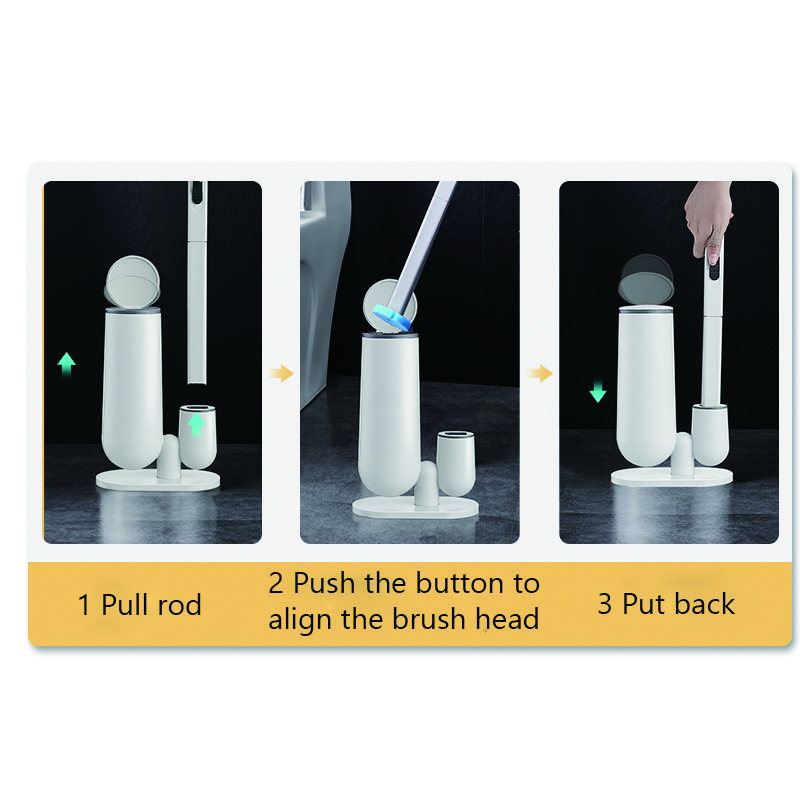 1 Pull rod

2 Push the button to align the brush head

3 Put back