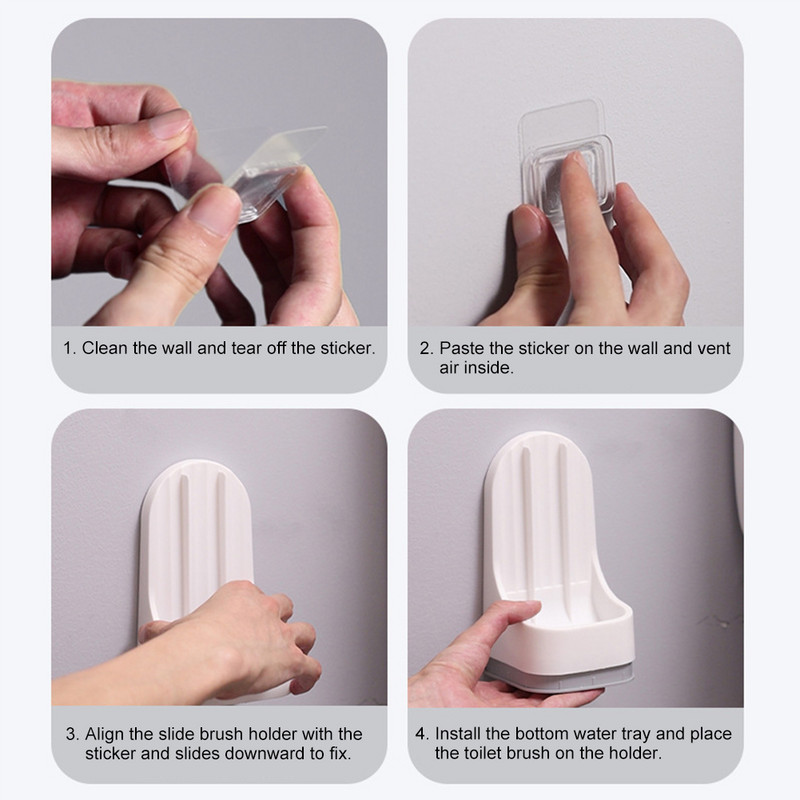 1. Clean the wall and tear off the sticker.

2. Paste the sticker on the wall and vent air inside.

3. Align the slide brush holder with the sticker and slides downward to fix.

4. Install the bottom water tray and place the toilet brush on the holder.