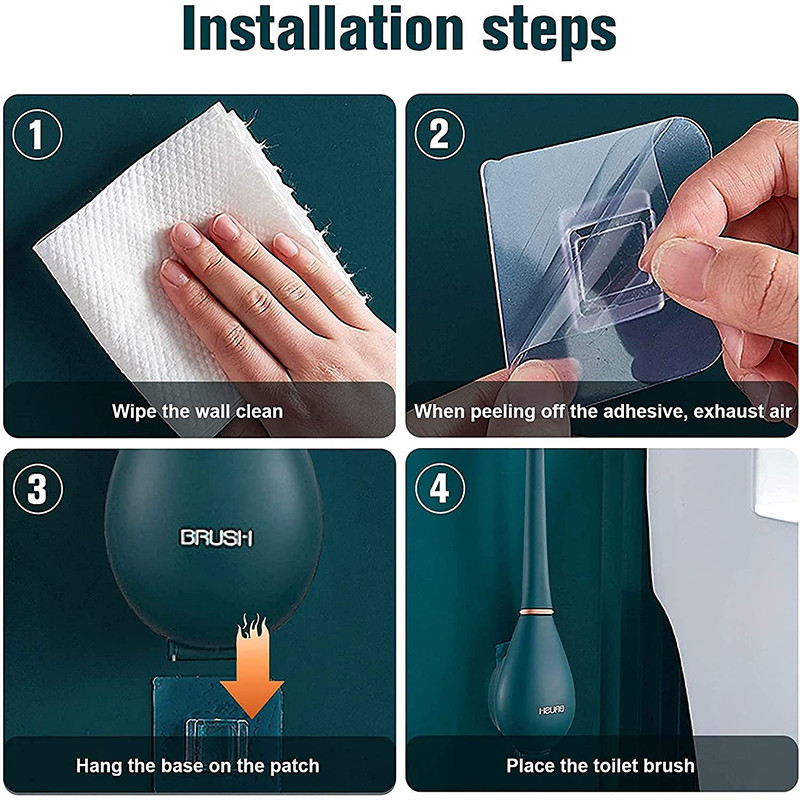 Installation steps

1

Wipe the wall clean

2

When peeling off the adhesive, exhaust air

3

BRUSH

Hang the base on the patch

4

BRUSH

Place the toilet brush