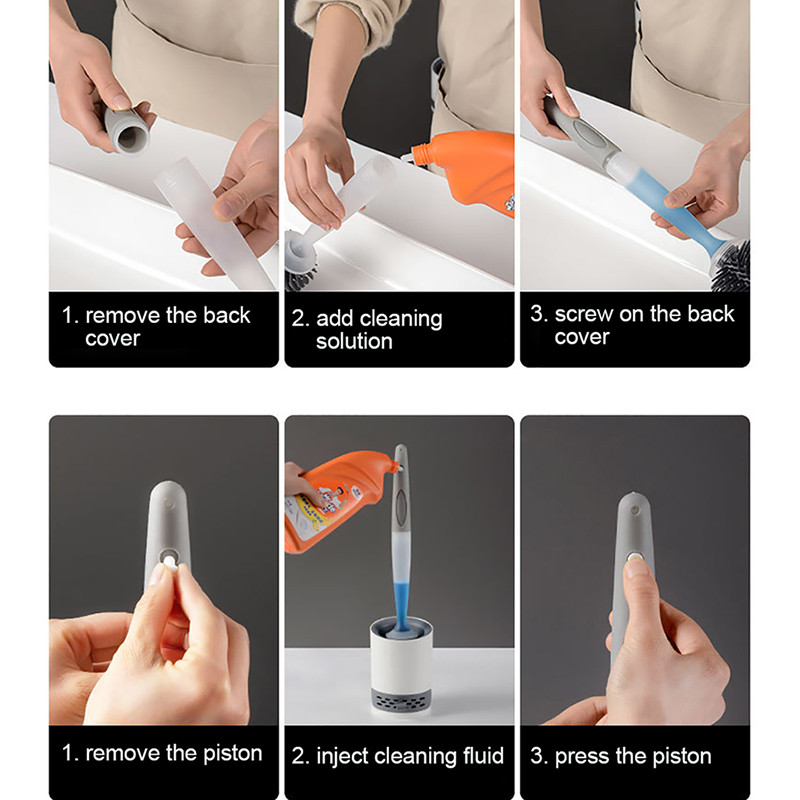 1. remove the back cover

2. add cleaning solution

3. screw on the back cover

1. remove the piston

2. inject cleaning fluid

3. press the piston