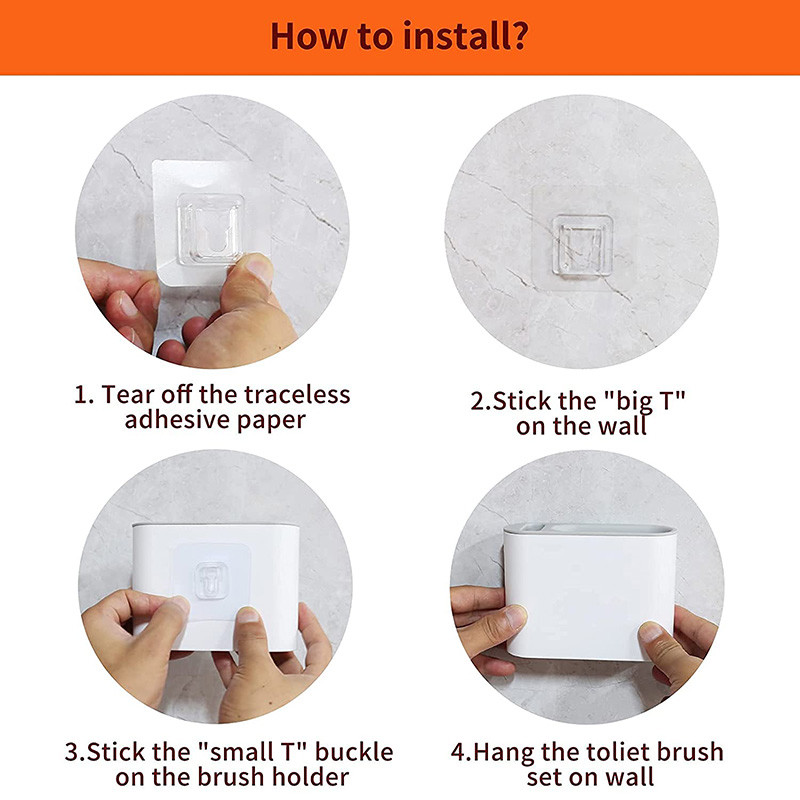 How to install?

1. Tear off the traceless adhesive paper

2.Stick the "big T" on the wall

3.Stick the "small T" buckle on the brush holder

4.Hang the toliet brush set on wall