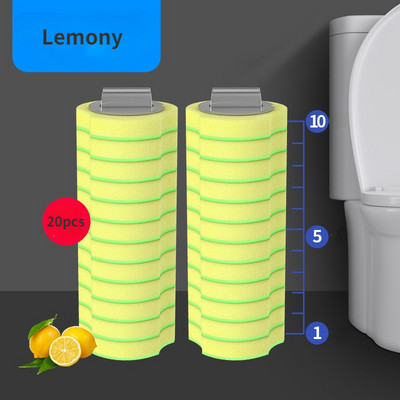 Lemony

20pcs

10

5

1