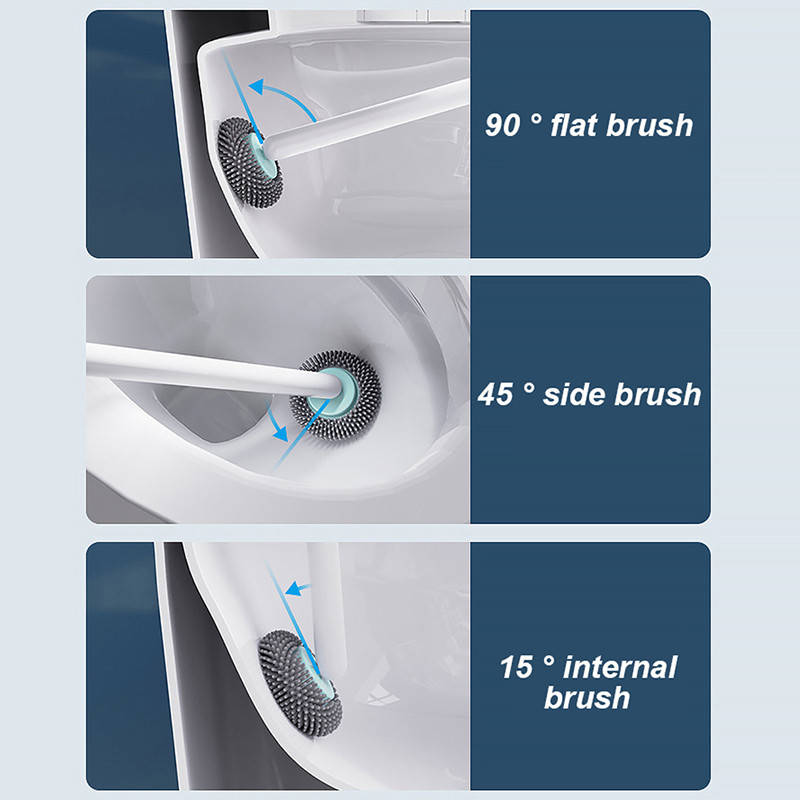 90 ° flat brush

45 ° side brush

15 ° internal brush