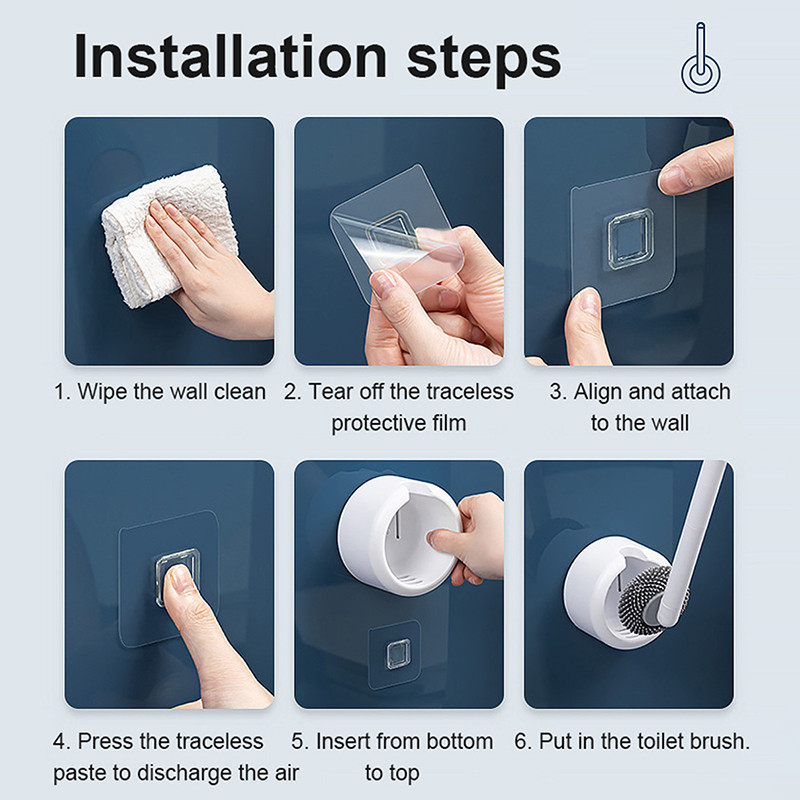 Installation steps

1. Wipe the wall clean

2. Tear off the traceless protective film

3. Align and attach to the wall

4. Press the traceless paste to discharge the air

5. Insert from bottom to top

6. Put in the toilet brush.