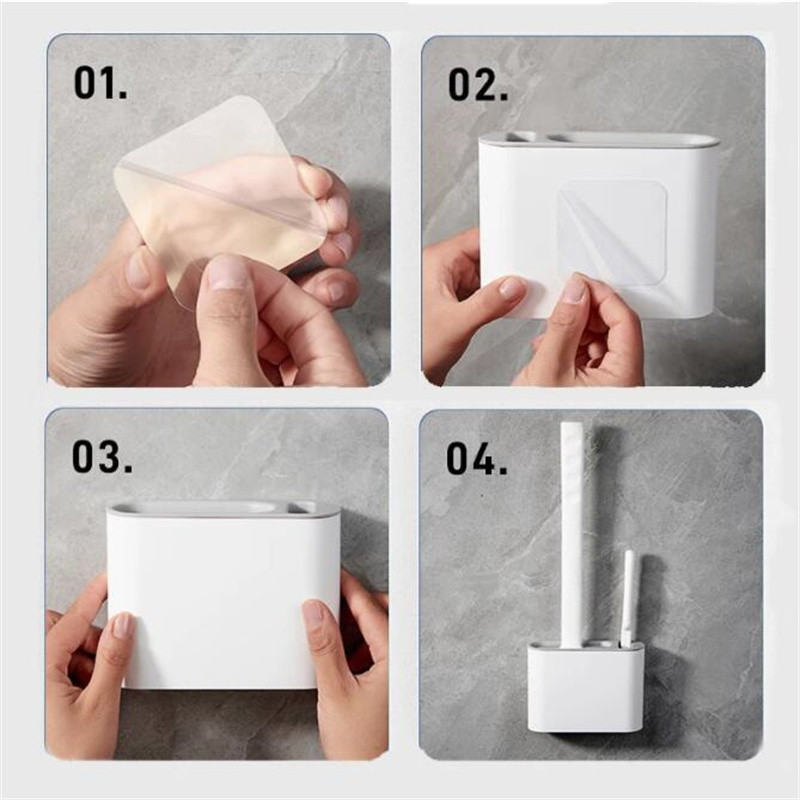 01.

02.

03.

04.