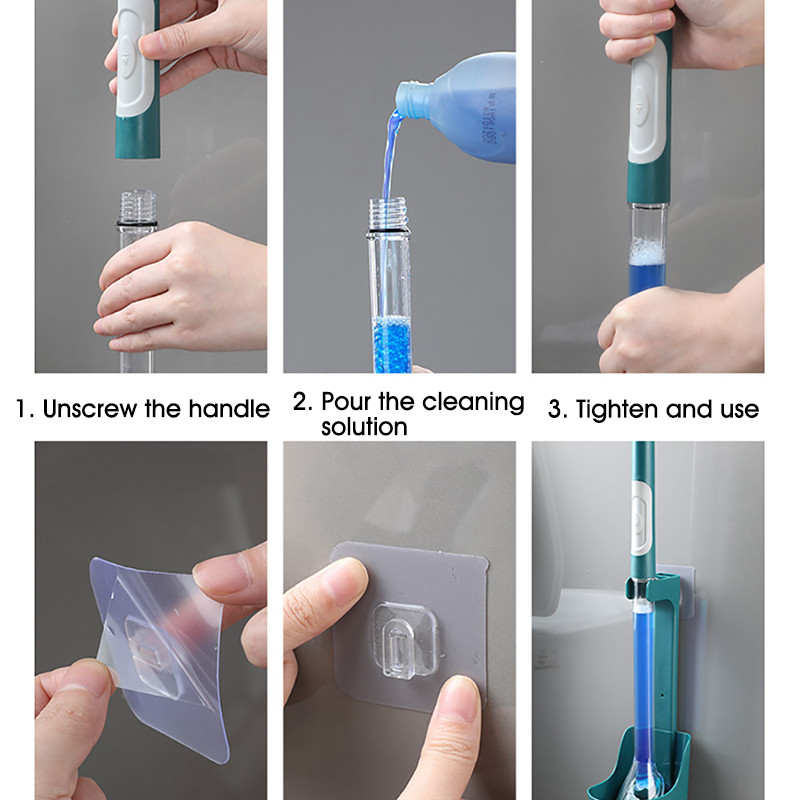 1. Unscrew the handle

2. Pour the cleaning solution

3. Tighten and use