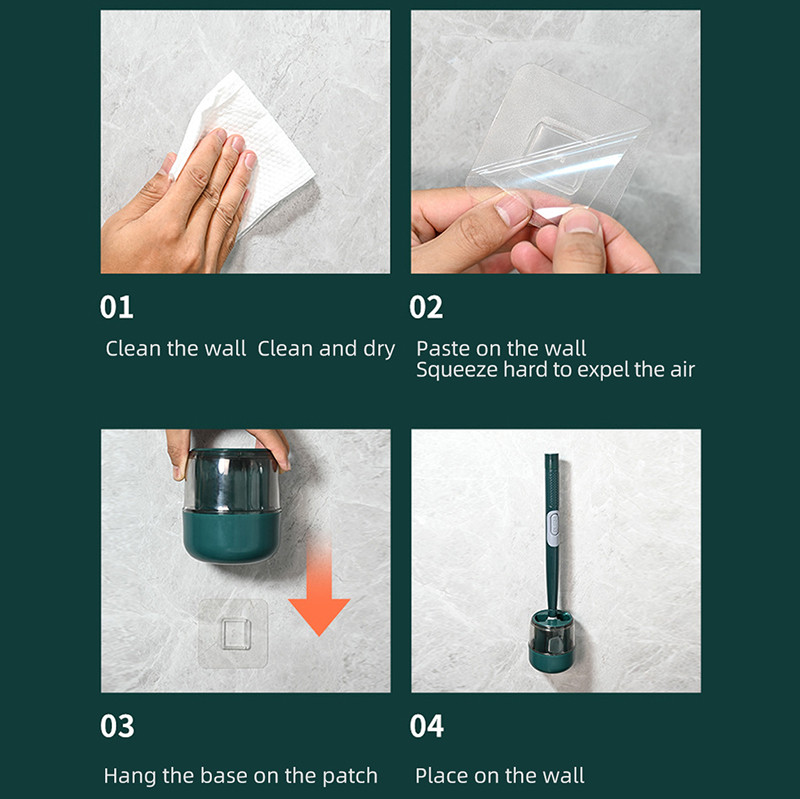 01

Clean the wall Clean and dry

02

Paste on the wall
Squeeze hard to expel the air

03

Hang the base on the patch

04

Place on the wall