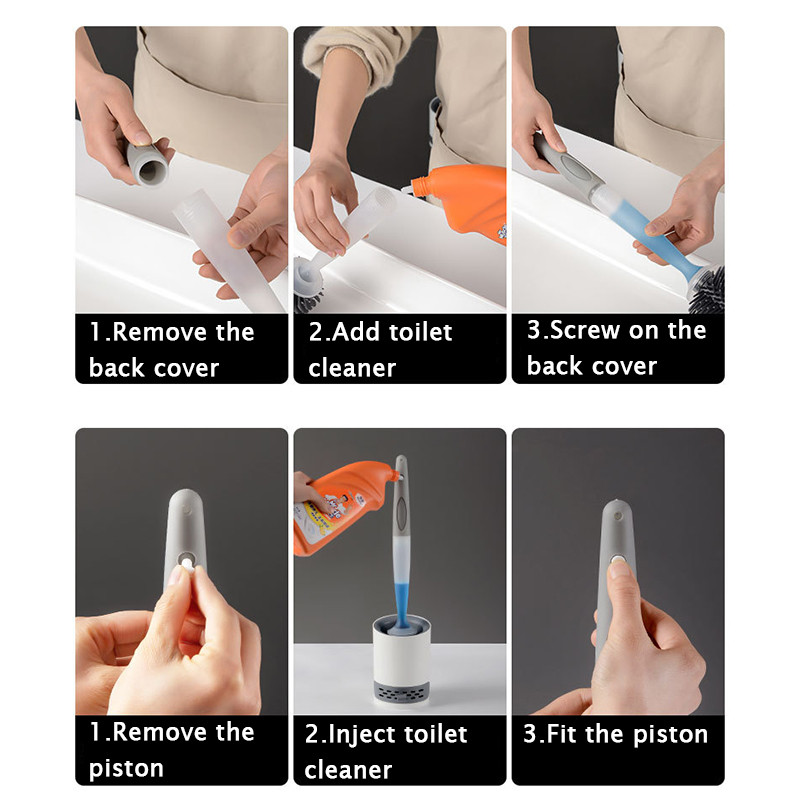 1.Remove the back cover

2.Add toilet cleaner

3.Screw on the back cover

1.Remove the piston

2.Inject toilet cleaner

3.Fit the piston