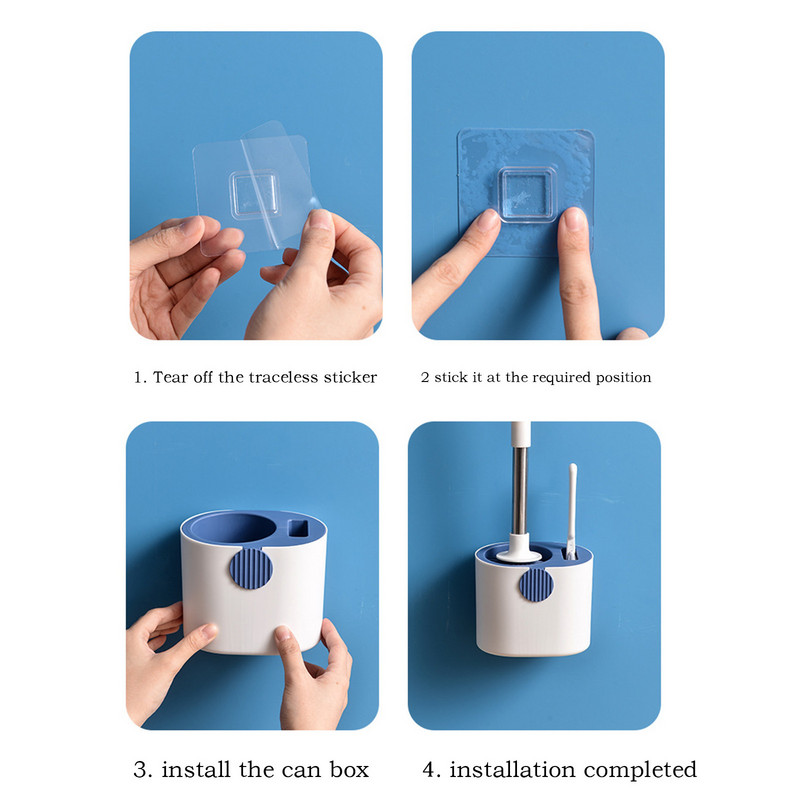 1. Tear off the traceless sticker

2 stick it at the required position

3. install the can box

4. installation completed