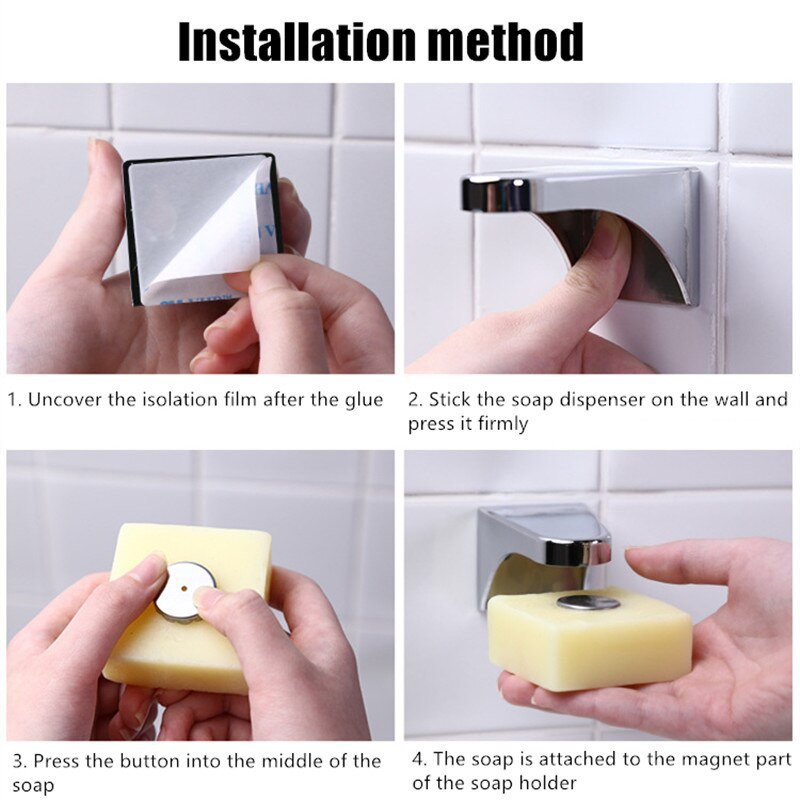 Installation method

1. Uncover the isolation film after the glue

2. Stick the soap dispenser on the wall and press it firmly

3. Press the button into the middle of the soap

4. The soap is attached to the magnet part of the soap holder