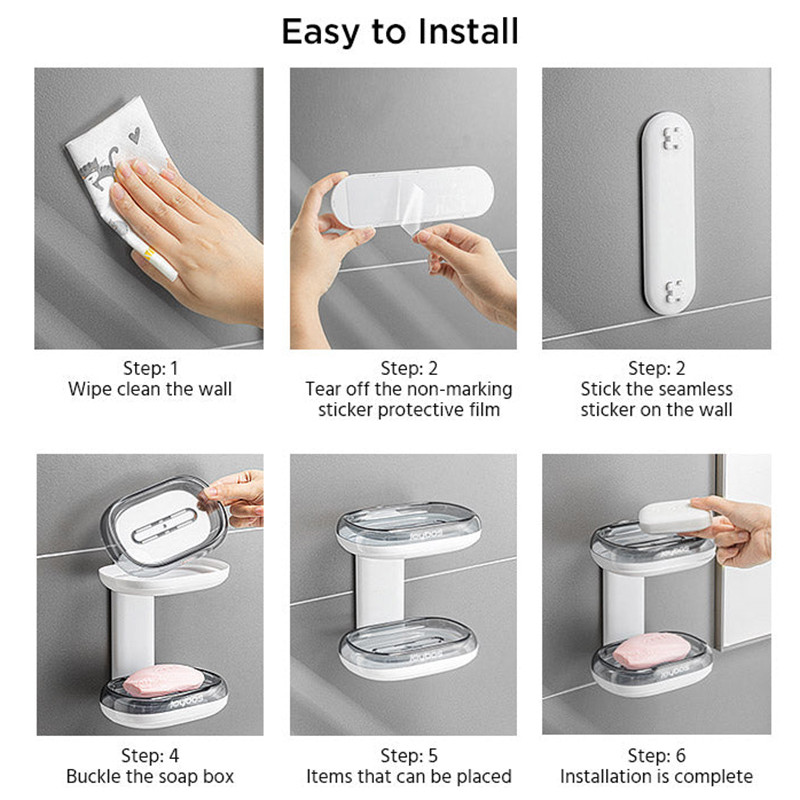 Easy to Install

Step: 1
Wipe clean the wall

Step: 2
Tear off the non-marking sticker protective film

Step: 2
Stick the seamless sticker on the wall

Step: 4
Buckle the soap box

Step: 5
Items that can be placed

Step: 6
Installation is complete