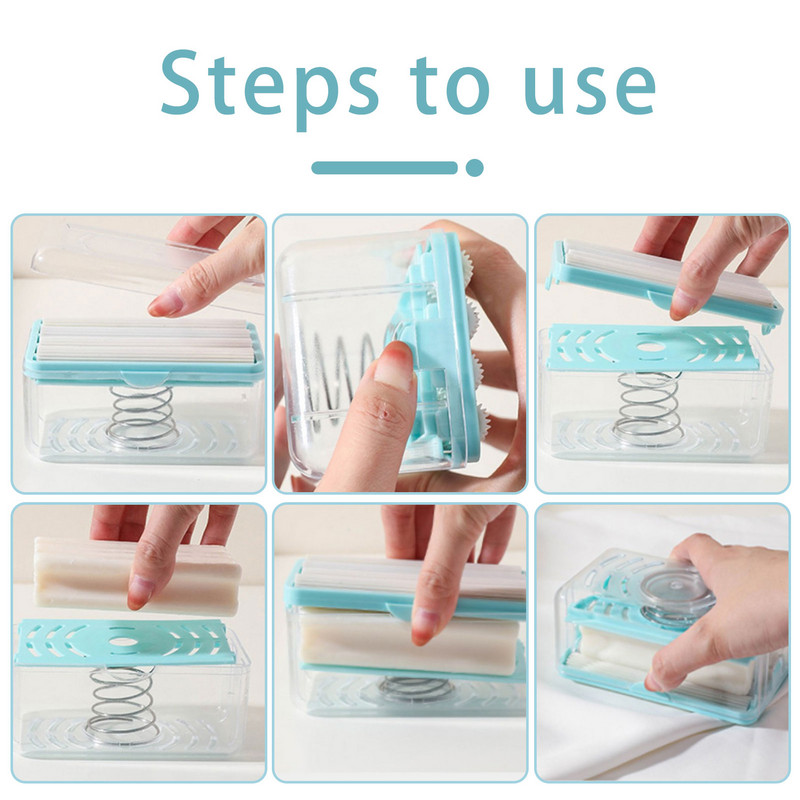 Steps to use