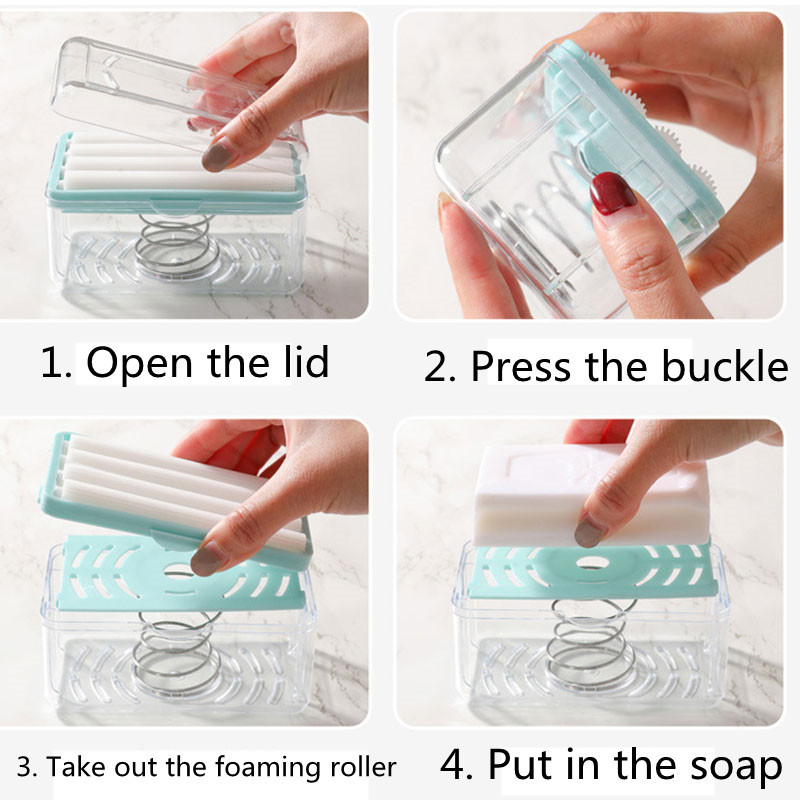 1. Open the lid

2. Press the buckle

3. Take out the foaming roller

4. Put in the soap