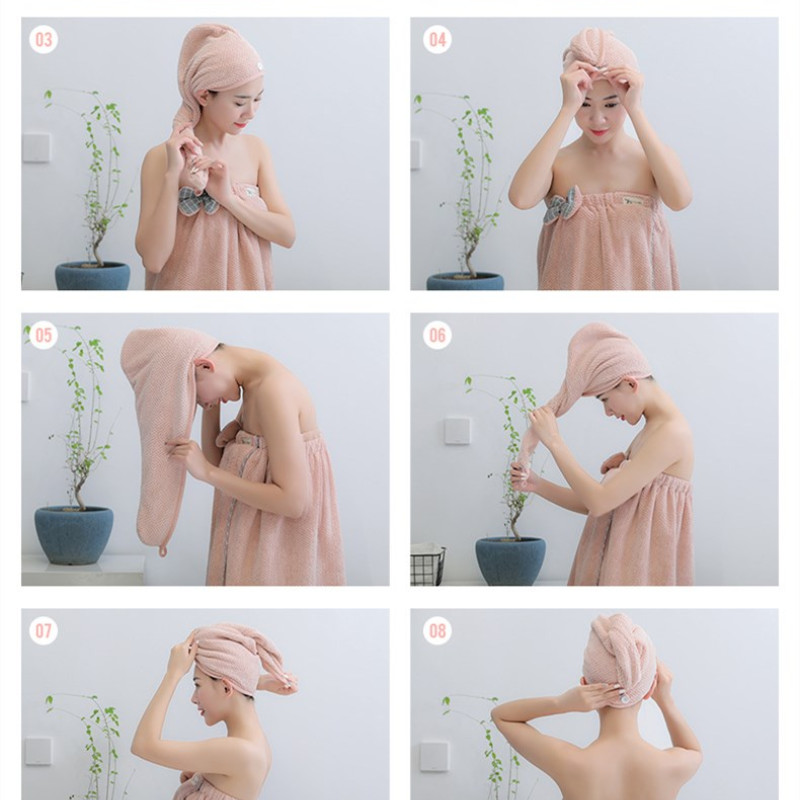 03

04

05

06

07

08