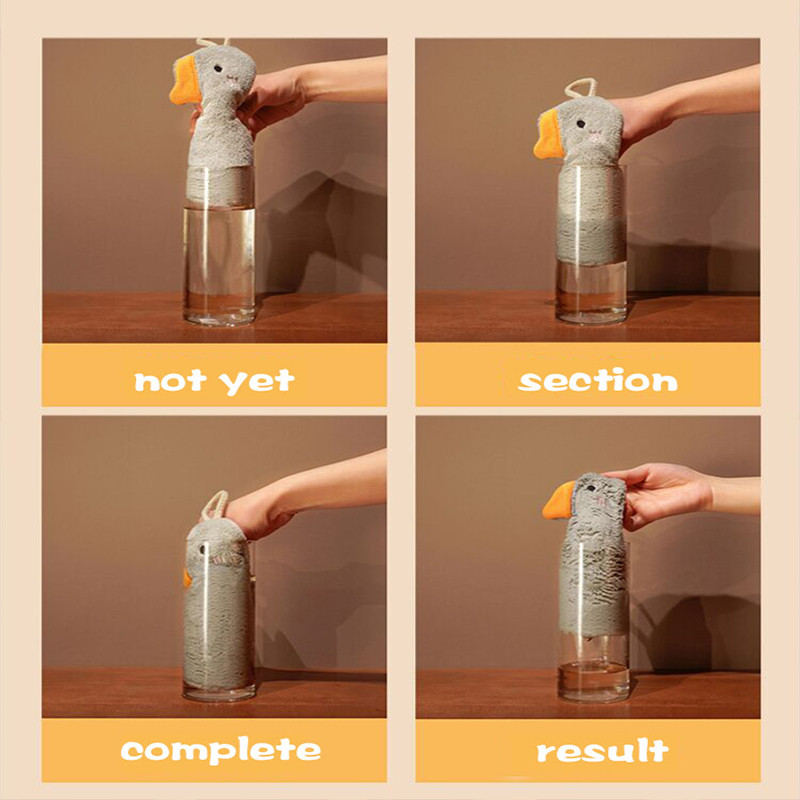 not yet

section

complete

result